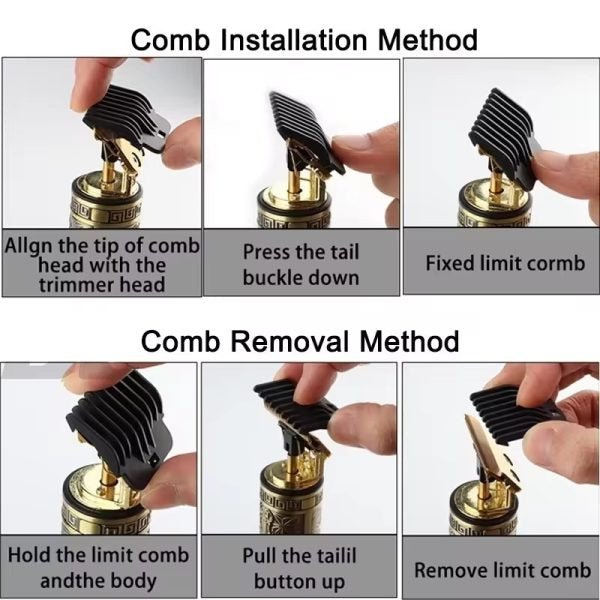 Comb Installation Method

Allgn the tip of comb head with the trimmer head

Press the tail buckle down

Fixed limit cormb

Comb Removal Method

Hold the limit comb andthe body

Pull the tailil button up

Remove limit comb